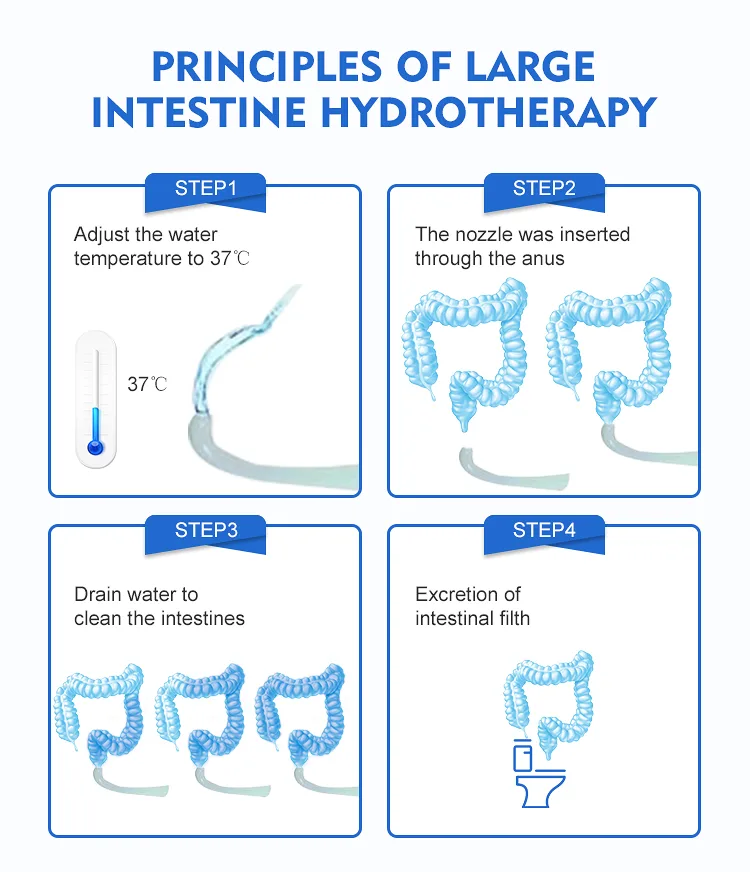 PRINCIPLES OF LARGE INTESTINE HYDROTHERAPY

STEP1

Adjust the water temperature to 37℃

37℃

STEP2

The nozzle was inserted through the anus

STEP3

Drain water to clean the intestines

STEP4

Excretion of intestinal filth